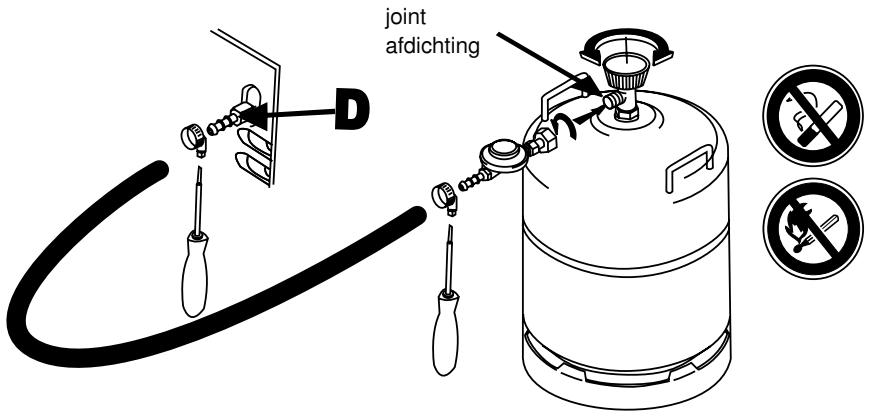 joint
afdichting

D