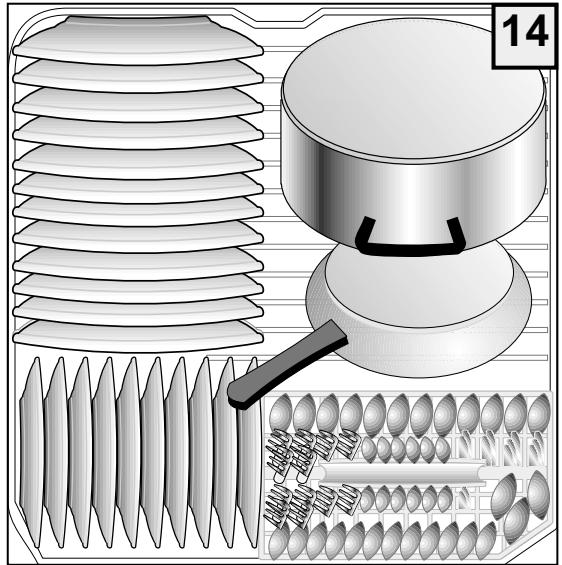 14