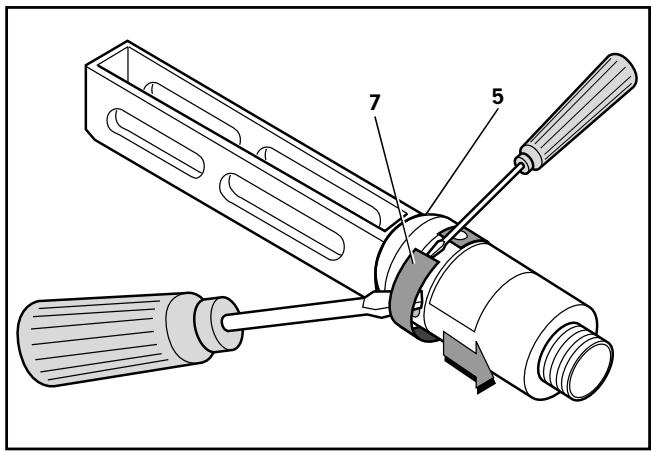 7
5