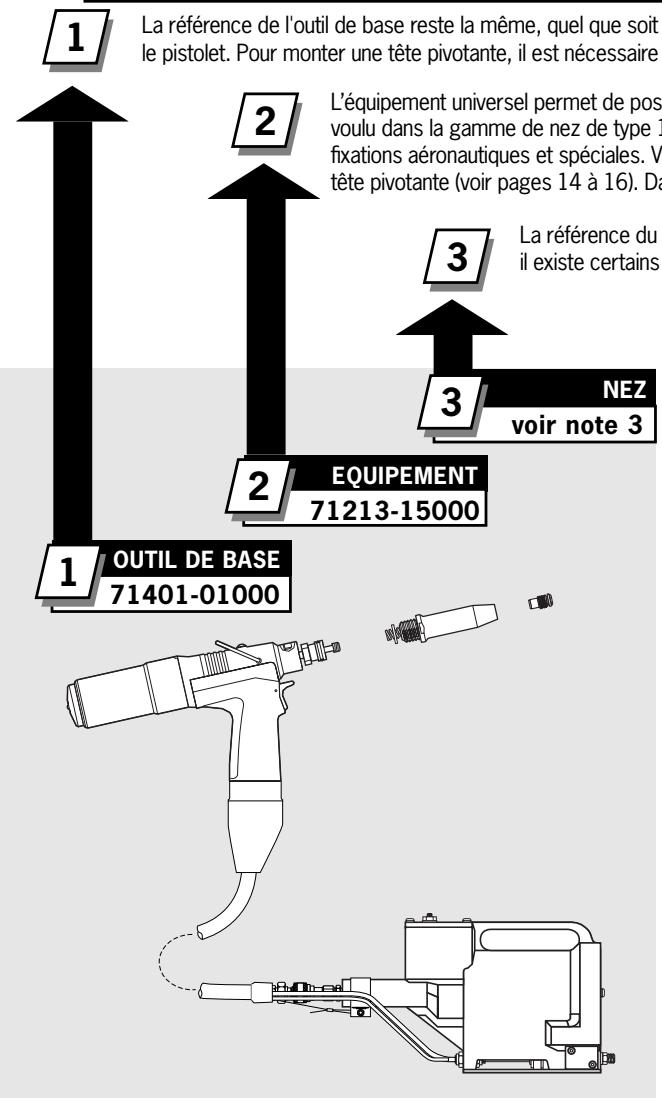 1

La référence de l'outil de base reste la même, quel que soit
le pistolet. Pour monter une tête pivotante, il est nécessaire

2

L'équipement universel permet de pos
voulu dans la gamme de nez de type 1
fixations aéronautiques et spéciales. V
tête pivotante (voir pages 14 à 16). Da

3

La référence du
il existe certains

3 NEZ
voir note 3

2 EQUIPEMENT
71213-15000

1 OUTIL DE BASE
71401-01000