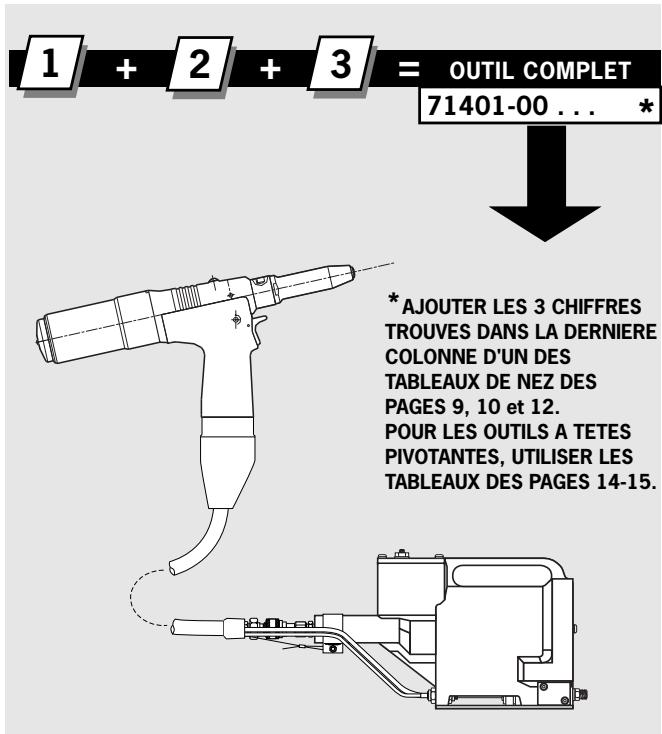 1 + 2 + 3 = OUTIL COMPLET

71401-00 . . . *

*AJOUTER LES 3 CHIFFRES TROUVES DANS LA DERNIERE COLONNE D'UN DES TABLEAUX DE NEZ DES PAGES 9, 10 et 12.
POUR LES OUTILS A TETES PIVOTANTES, UTILISER LES TABLEAUX DES PAGES 14-15.