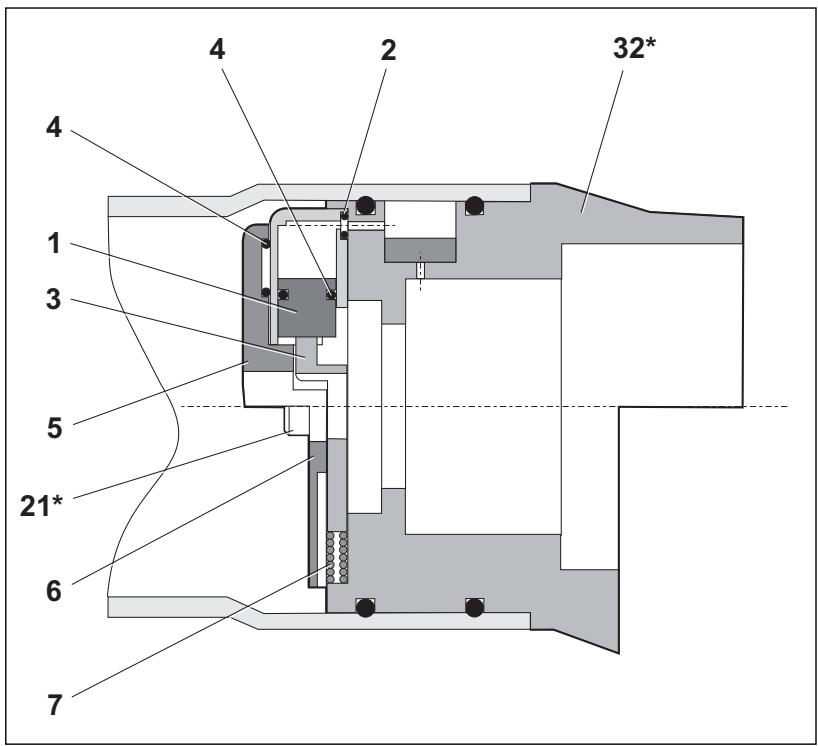 4
2
32*
4
1
3
5
21*
6
7