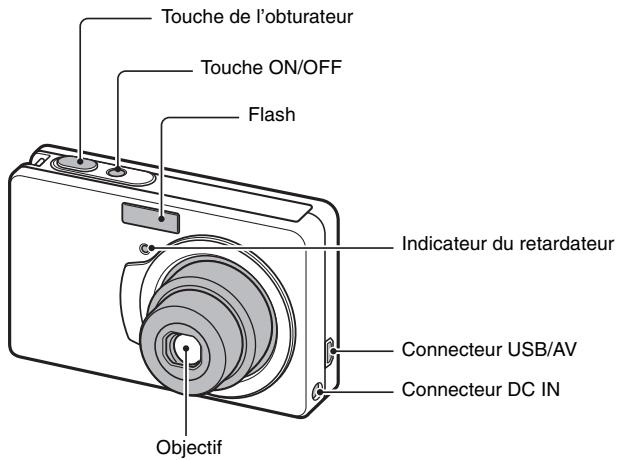 Touche de l'obturateur

Touche ON/OFF

Flash

Indicateur du retardateur

Connecteur USB/AV

Connecteur DC IN

Objectif