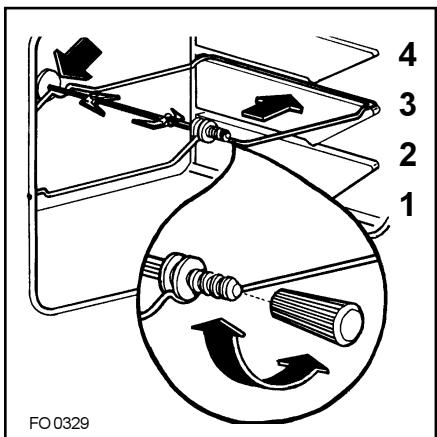 4
3
2
1
FO 0329