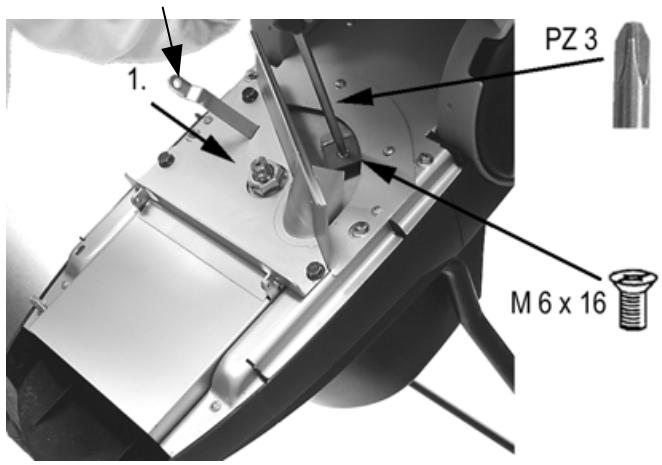 1.

PZ 3

M 6 x 16