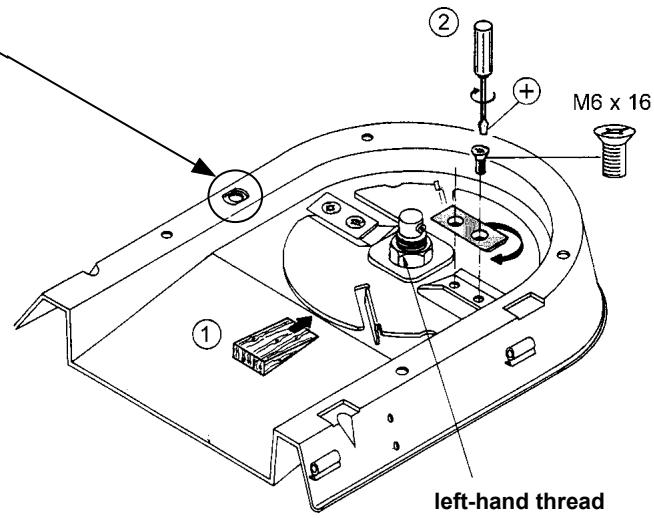 2

+

M6 x 16

1

left-hand thread