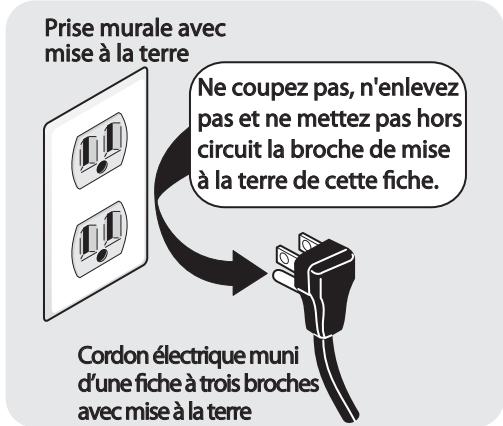 Prise murale avec mise à la terre

Ne coupez pas, n'enlevez pas et ne mettez pas hors circuit la broche de mise à la terre de cette fiche.

Cordon électrique muni d'une fiche à trois broches avec mise à la terre