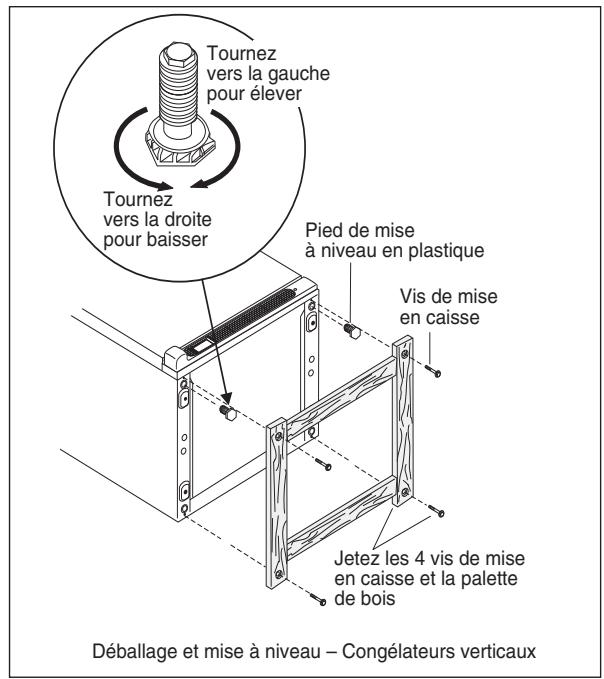 Tournez vers la gauche pour élever

Tournez vers la droite pour baisser

Pied de mise à niveau en plastique

Vis de mise en caisse

Jetez les 4 vis de mise en caisse et la palette de bois

Déballage et mise à niveau – Congélateurs verticaux