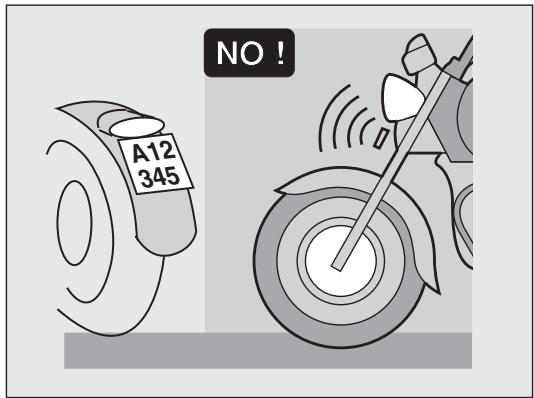 NO !

A12
345