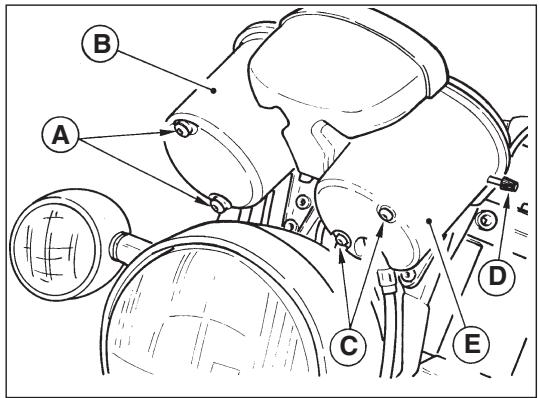 B
A
D
C
E