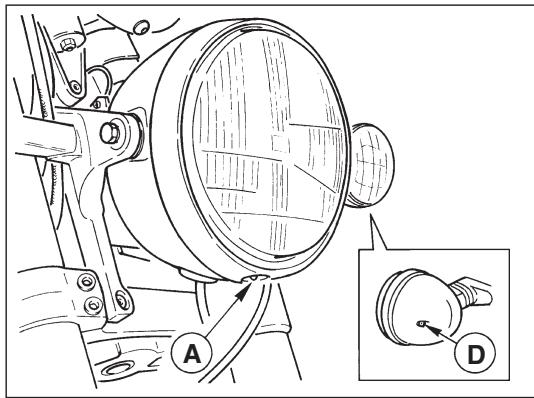 A
D