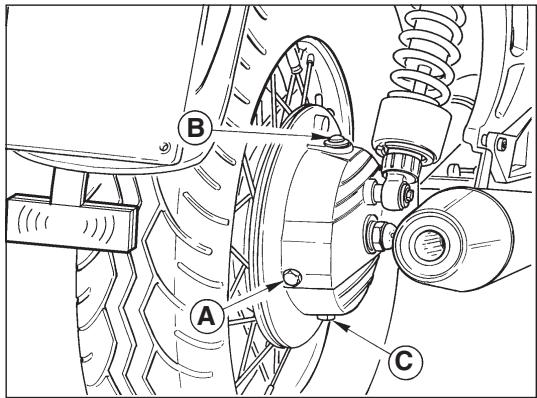 B
A
C