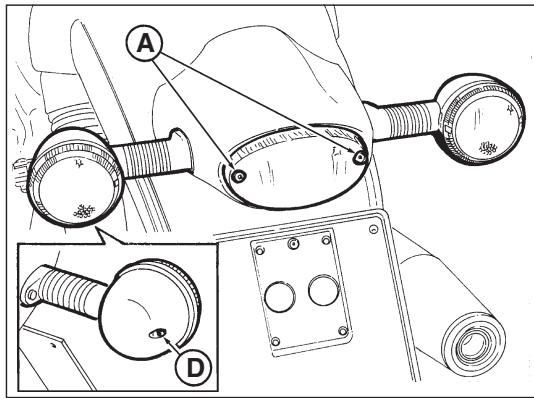 A
D