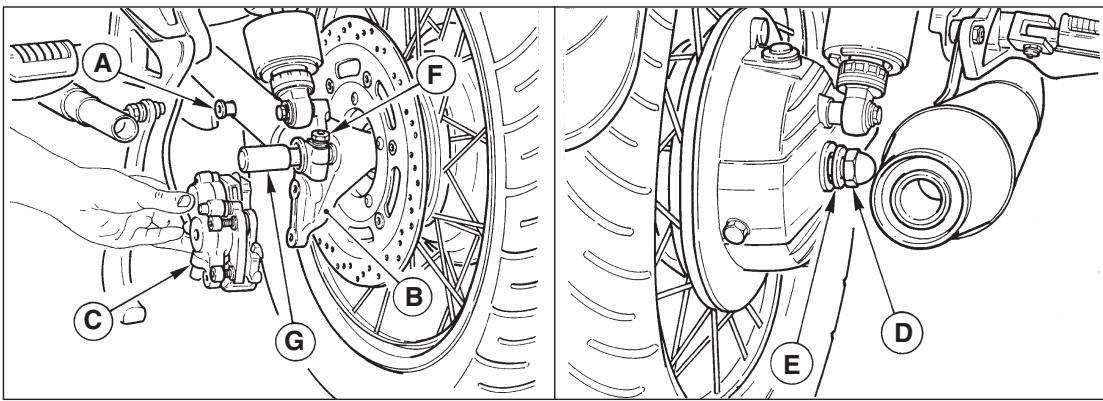 A
F
C
G
B
E
D