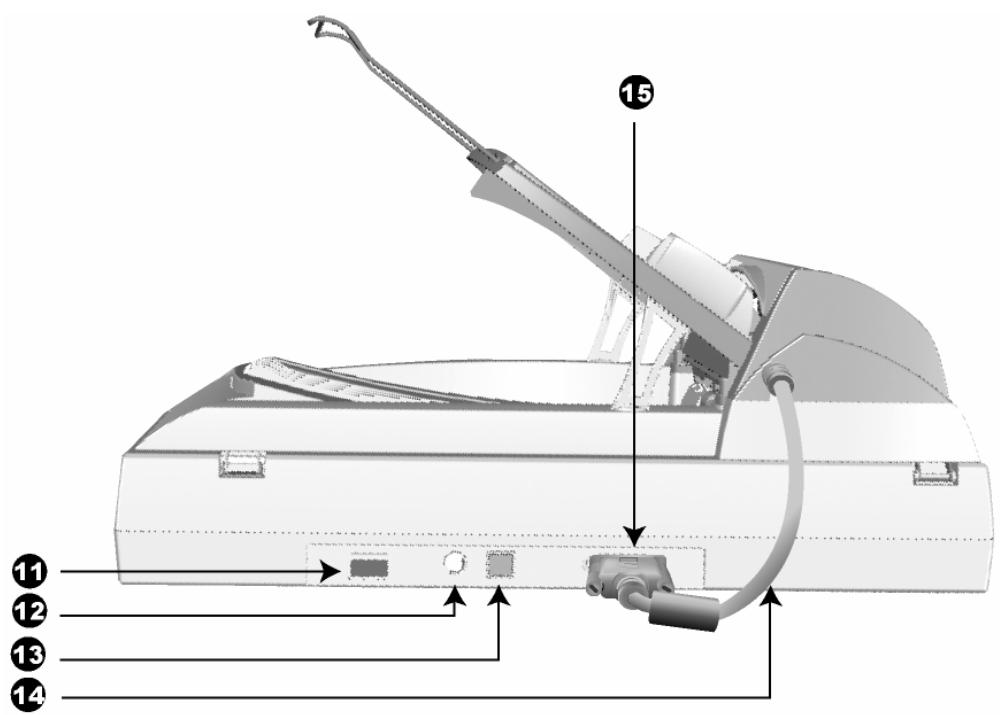 15
11
12
13
14