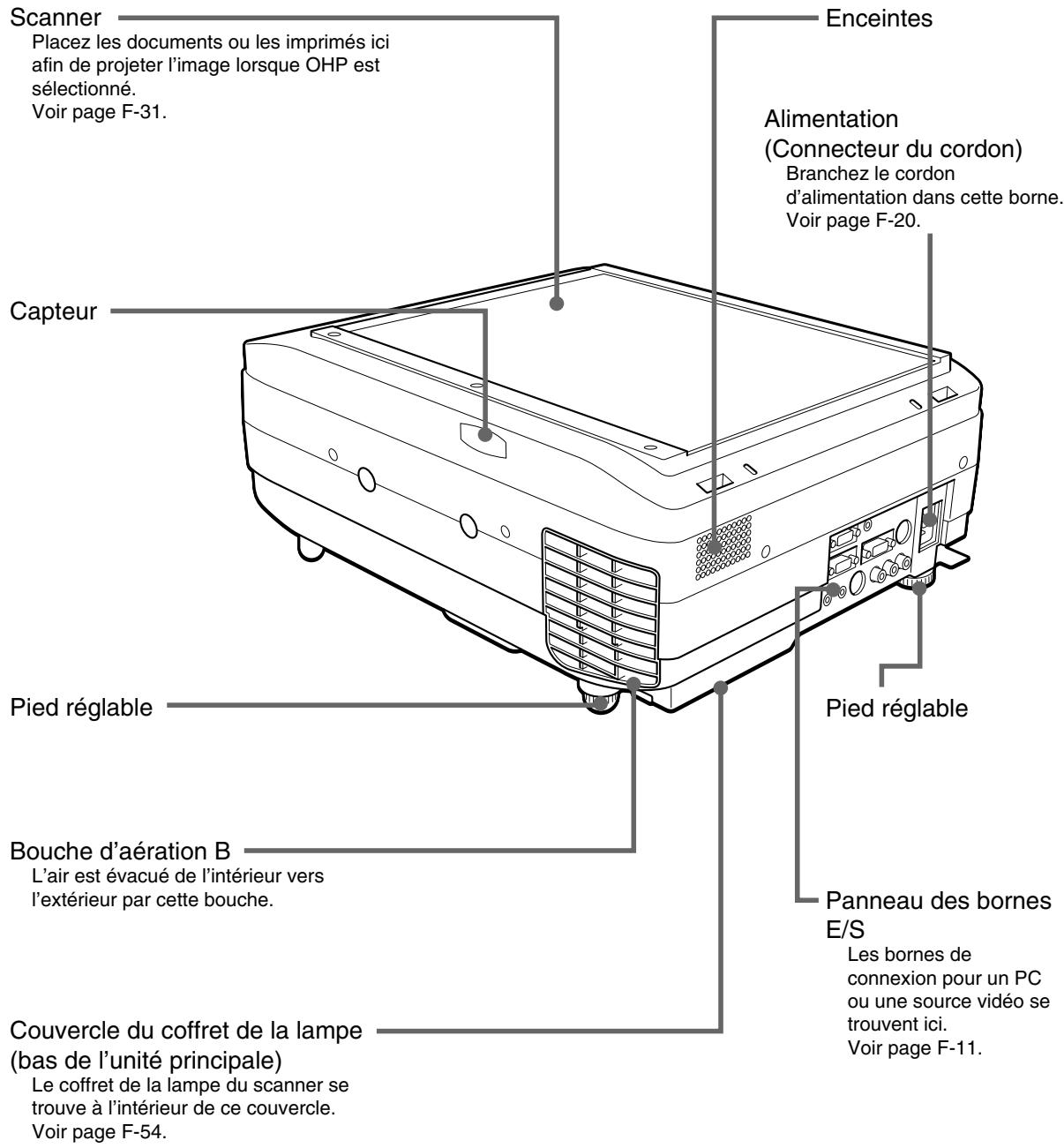 Scanner
Placez les documents ou les imprimés ici afin de projeter l'image lorsque OHP est sélectionné.
Voir page F-31.

Enceintes

Alimentation (Connecteur du cordon)
Branchez le cordon d'alimentation dans cette borne.
Voir page F-20.

Capteur

Pied réglable

Pied réglable

Bouche d'aération B
L'air est évacué de l'intérieur vers l'extérieur par cette bouche.

Panneau des bornes E/S
Les bornes de connexion pour un PC ou une source vidéo se trouvent ici.
Voir page F-11.

Couvercle du coffret de la lampe (bas de l'unité principale)
Le coffret de la lampe du scanner se trouve à l'intérieur de ce couvercle.
Voir page F-54.