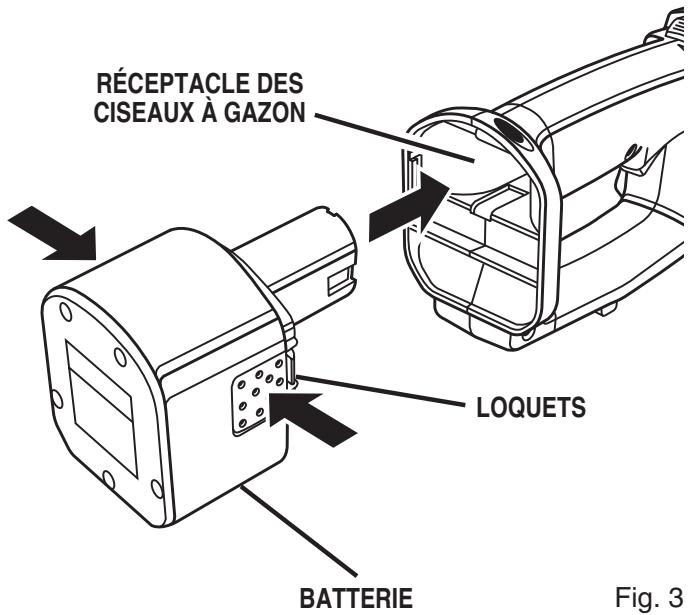 RÉCEPTACLE DES CISEAUX À GAZON

LOQUETS

BATTERIE

Fig. 3