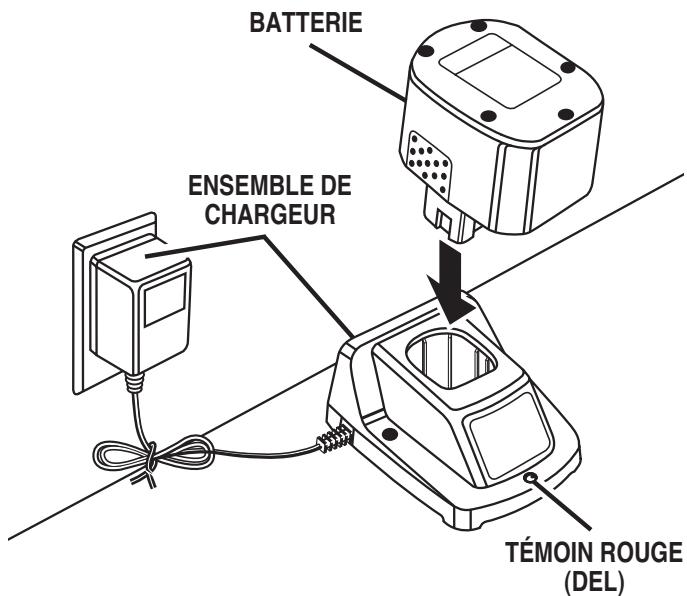 BATTERIE

ENSEMBLE DE CHARGEUR

TÉMOIN ROUGE (DEL)