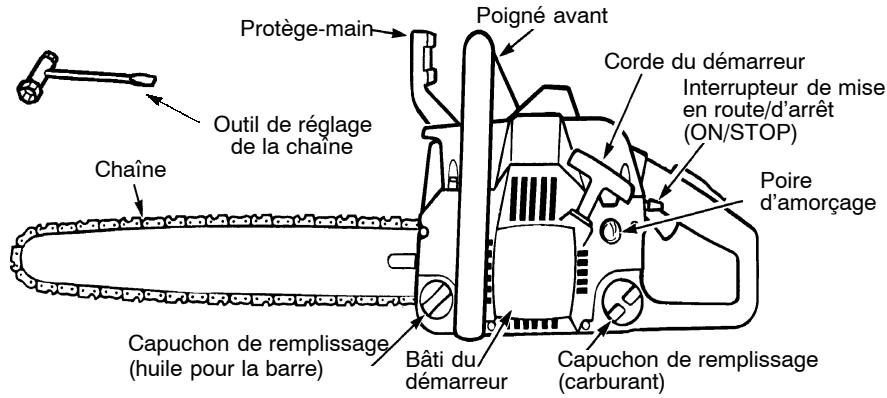 Protège-main
Poigné avant
Corde du démarreur
Interrupteur de mise en route/d'arrêt (ON/STOP)
Outil de réglage de la chaîne
Chaîne
Poire d'amorçage
Capuchon de remplissage (huile pour la barre)
Bâti du démarreur
Capuchon de remplissage (carburant)