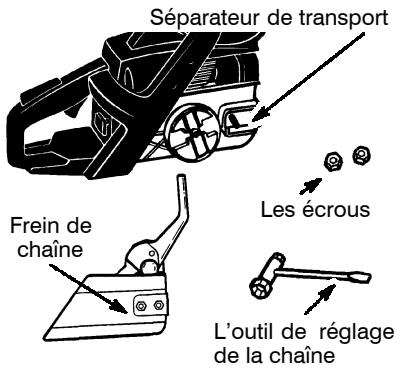 Séparateur de transport

Les écrous

Frein de chaîne

L'outil de réglage de la chaîne