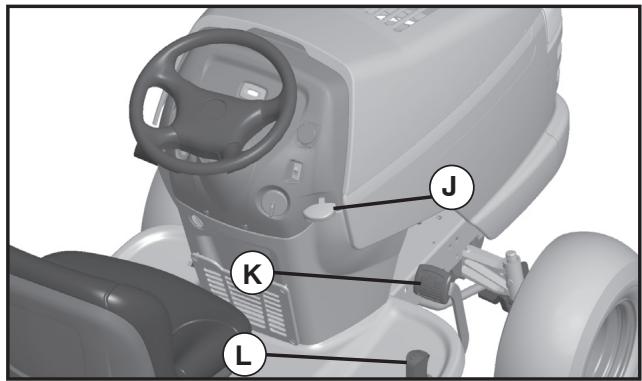 J

K

L