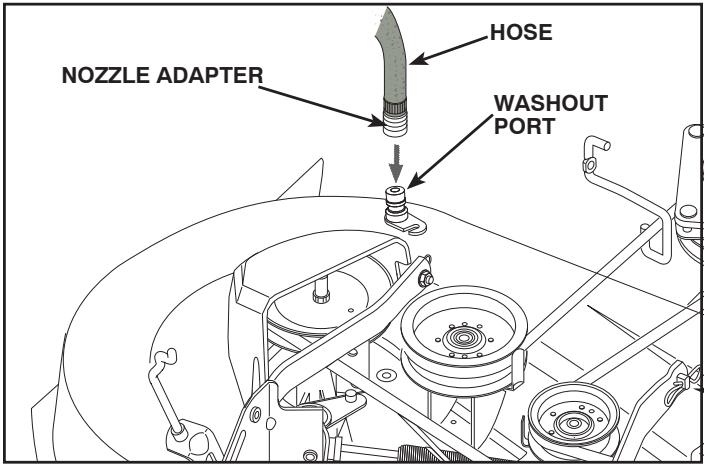 HOSE

NOZZLE ADAPTER

WASHOUT PORT