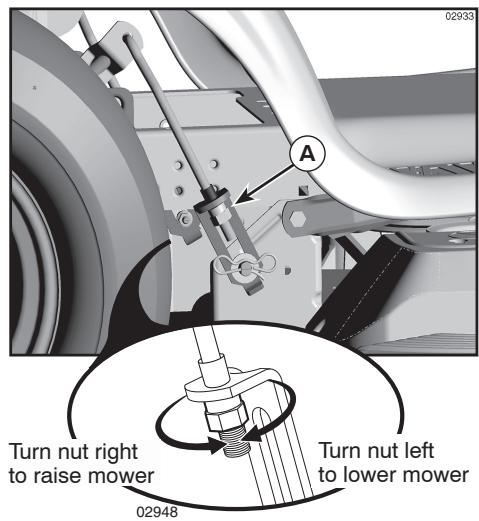 02933

A

Turn nut right to raise mower

Turn nut left to lower mower

02948