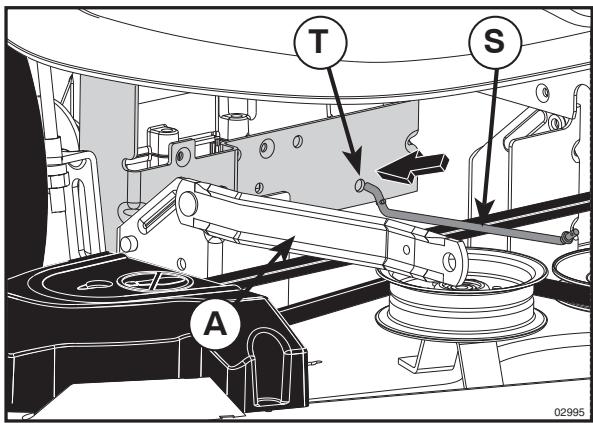 T
S
A
02995