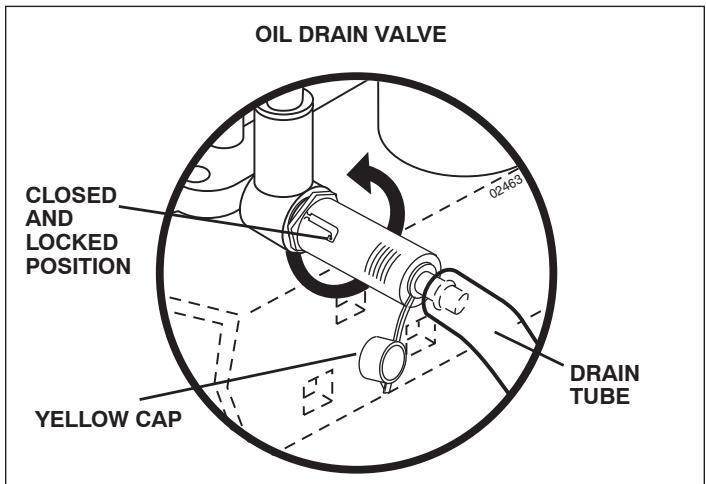 OIL DRAIN VALVE

CLOSED AND LOCKED POSITION

02463

DRAIN TUBE

YELLOW CAP