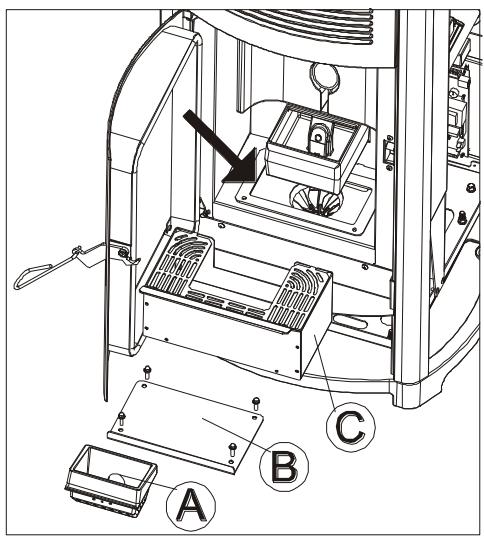 C

B

A