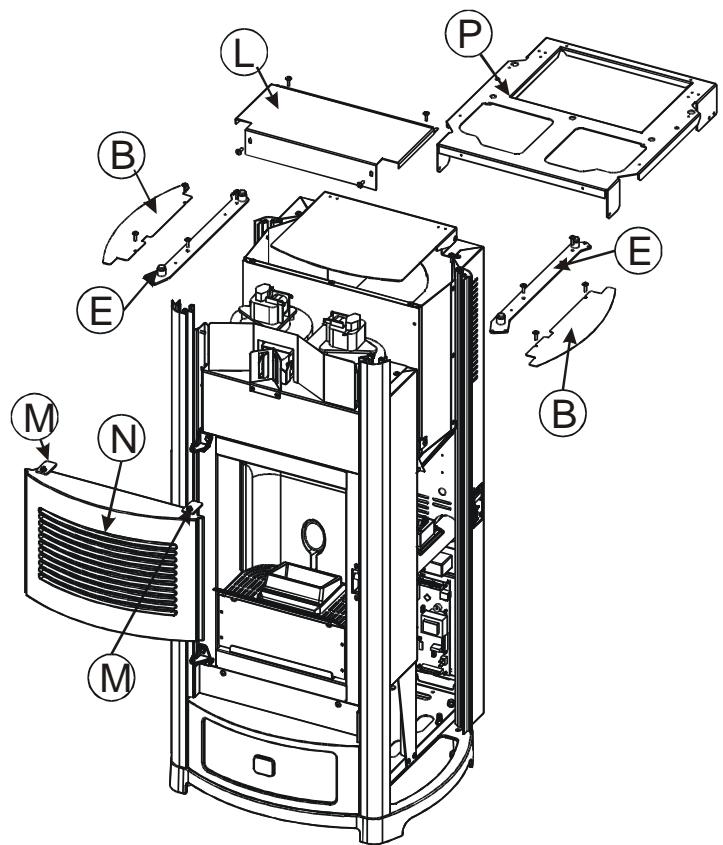 L
P
B
E
E
B
M
N
M