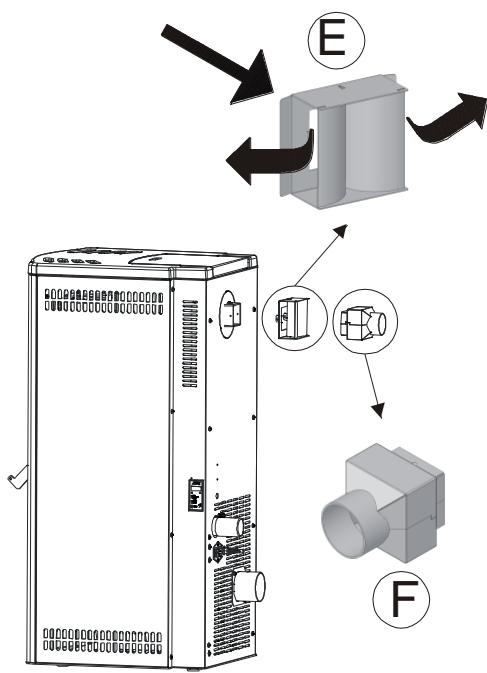 E

F