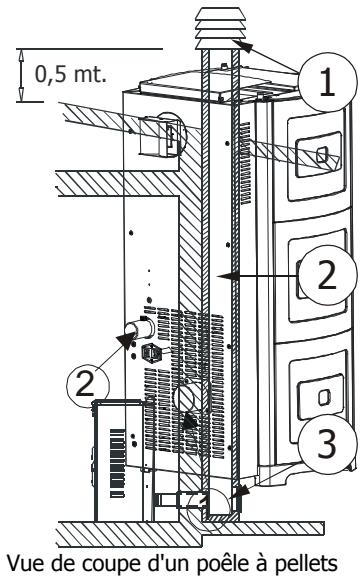 0,5 mt.

1

2

2

3

Vue de coupe d'un poêle à pellets