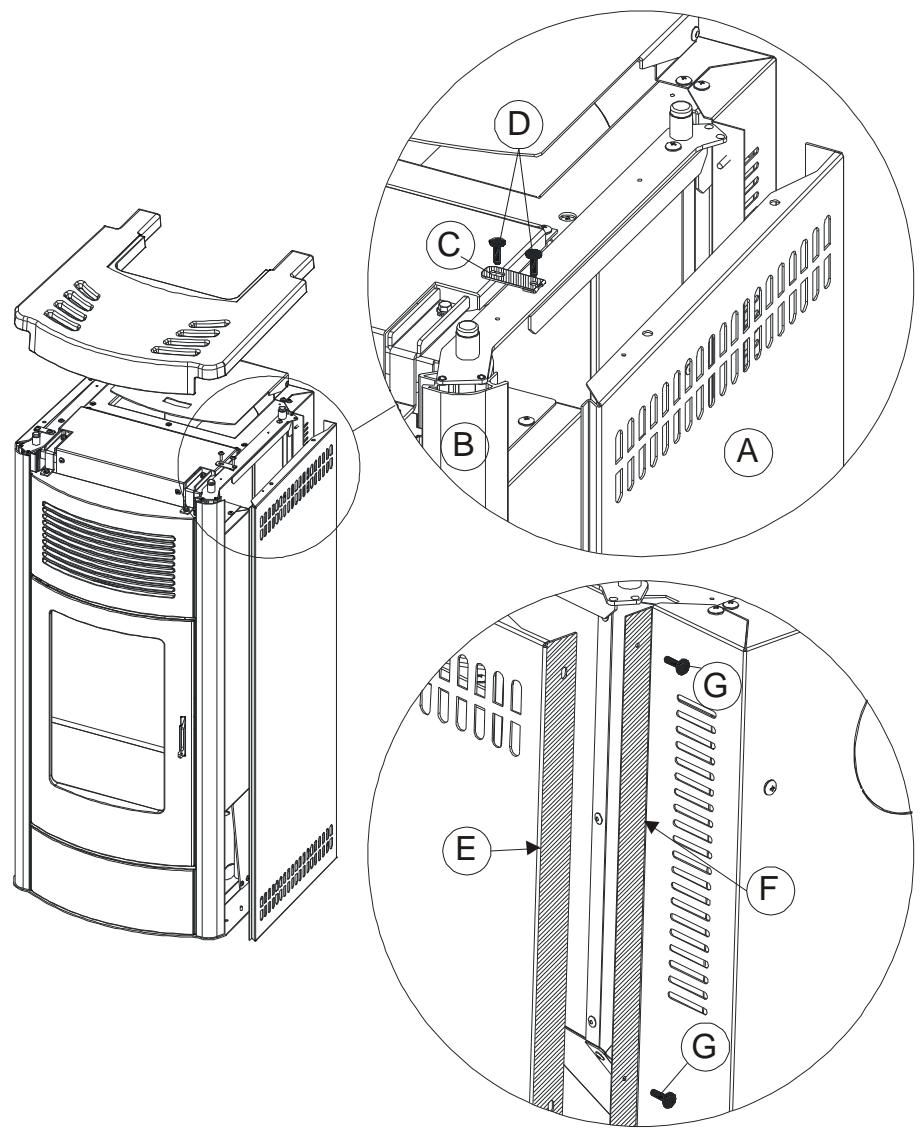 D
C
B
A
G
E
F
G