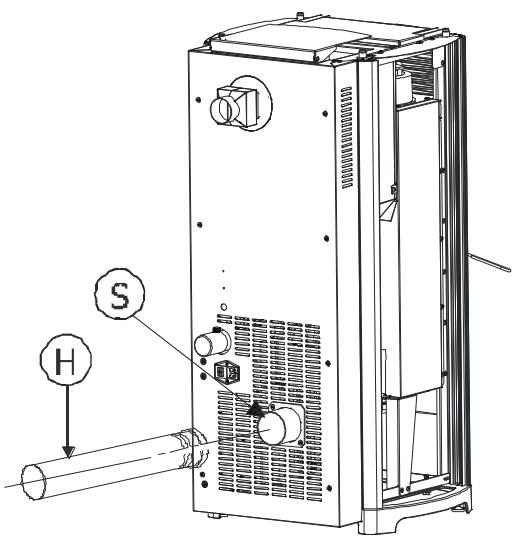 S

H