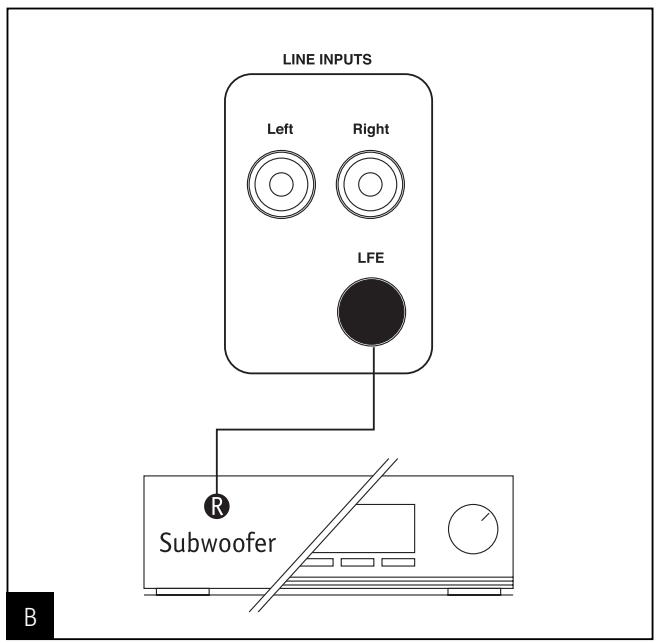 LINE INPUTS

Left

Right

LFE

R

Subwoofer

B