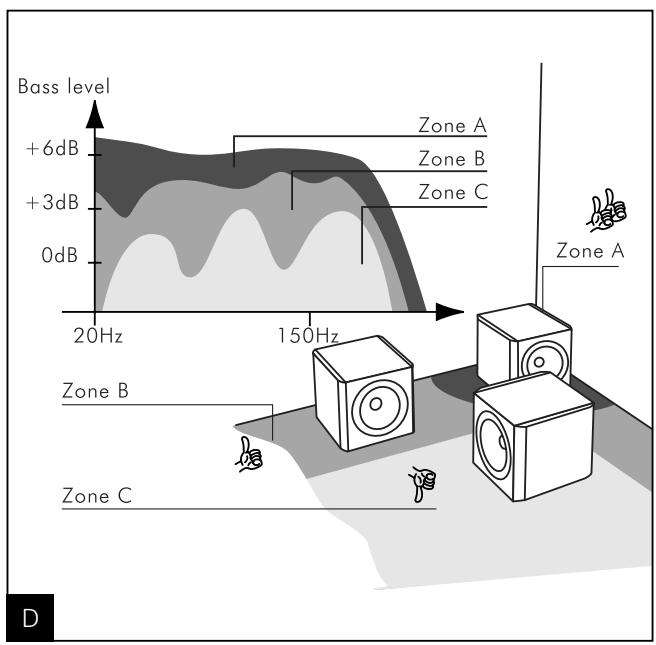 Bass level
+6dB
+3dB
0dB
20Hz
150Hz
Zone A
Zone B
Zone C
Zone A
Zone B
Zone C
D