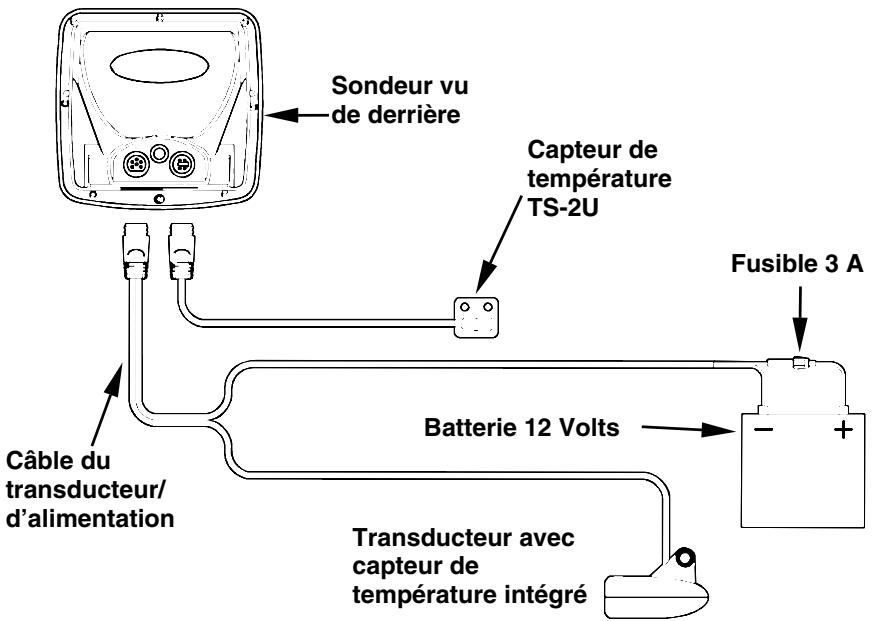 Sondeur vu de derrière

Capteur de température TS-2U

Fusible 3 A

Batterie 12 Volts

−

+

Câble du transducteur/ d'alimentation

Transducteur avec capteur de température intégré