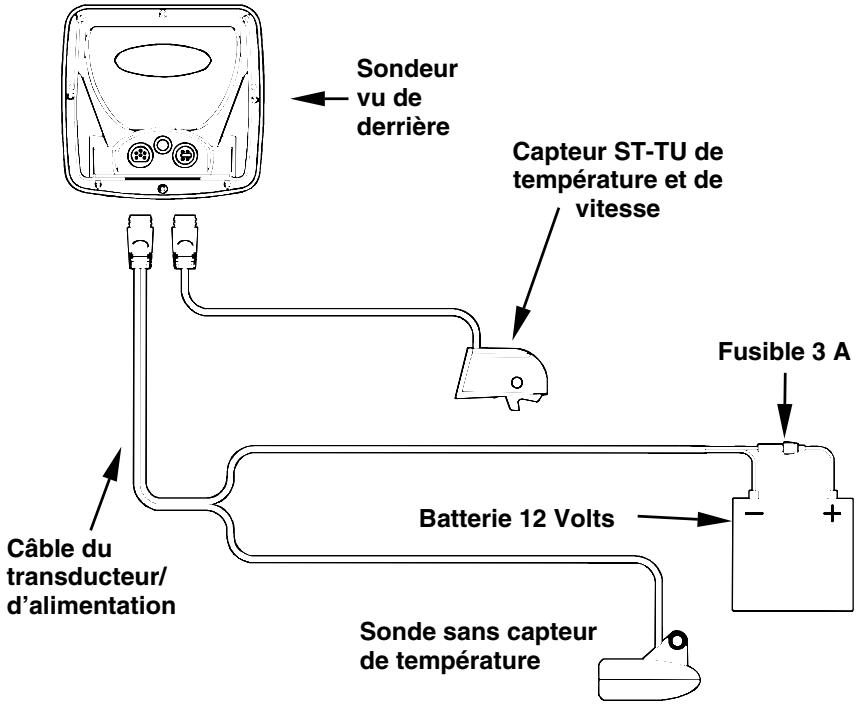 Sondeur vu de derrière

Capteur ST-TU de température et de vitesse

Fusible 3 A

Batterie 12 Volts

−

+

Câble du transducteur/ d'alimentation

Sonde sans capteur de température