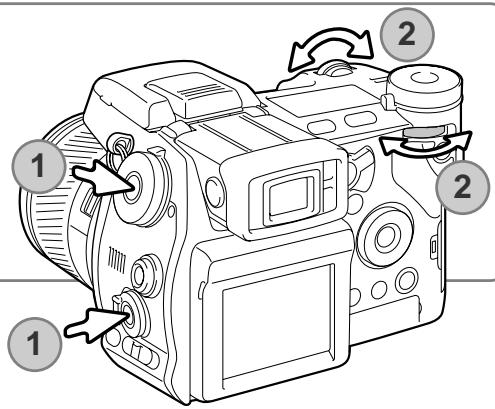 2
1
2
1