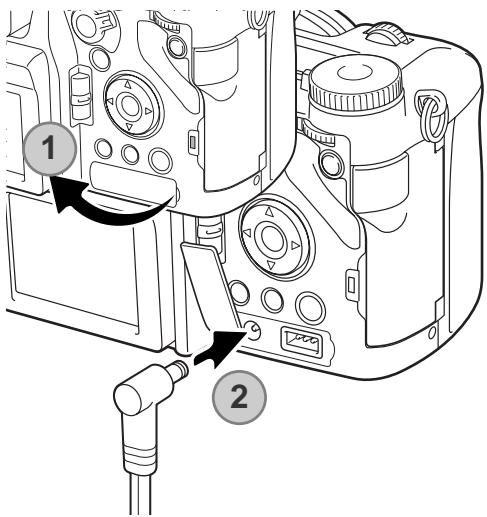 1

2