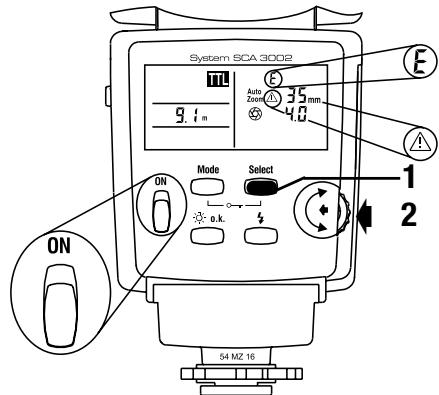 System SCA 3002

TTL

9.1 m

E

Auto Zoom

35 mm

4.0

E

Mode

Select

1

ON

o.k.

2

ON

54 MZ 16