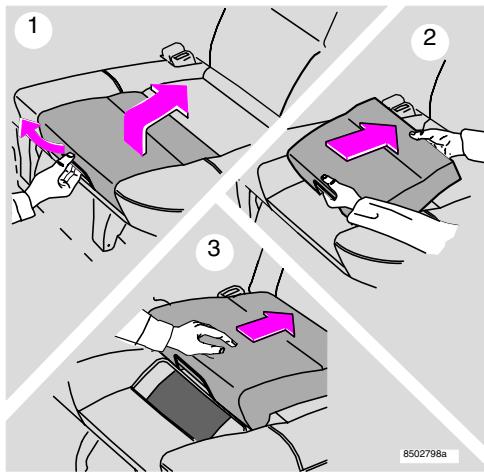 1

2

3

8502798a