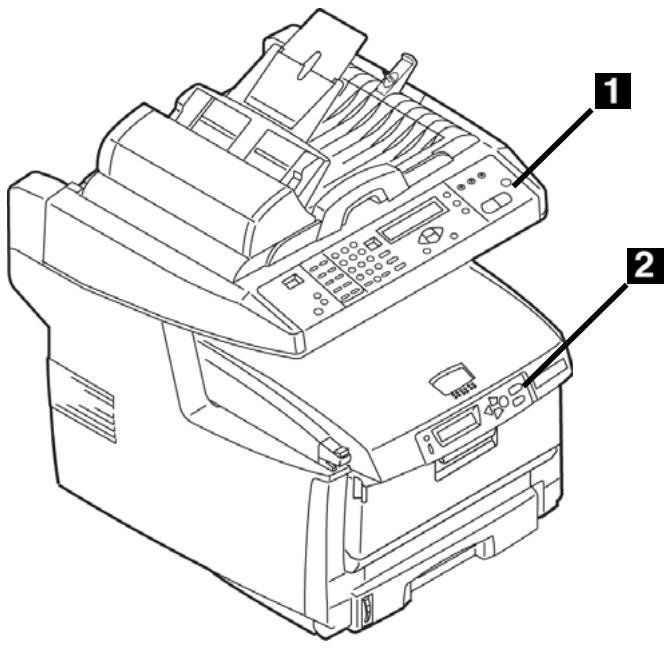 1
2