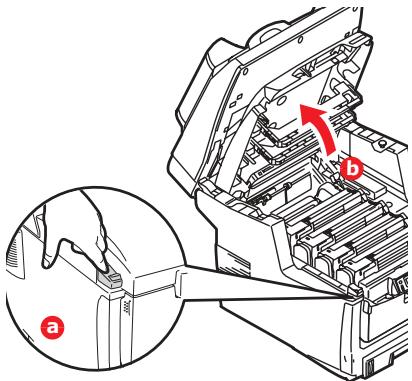 b

a