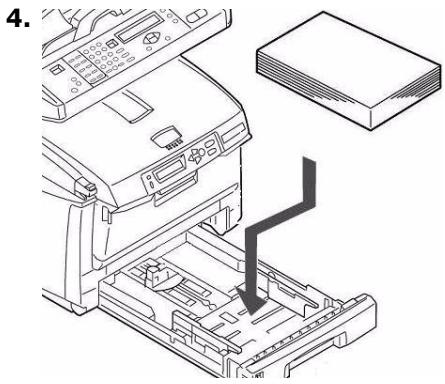 4.