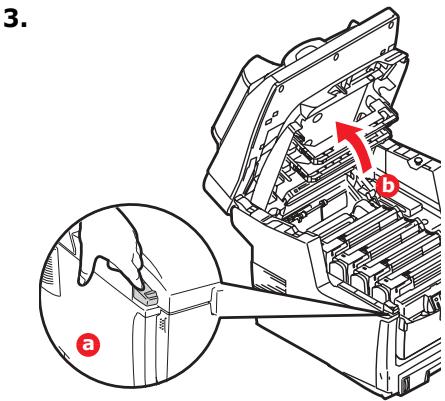 3.

b

a