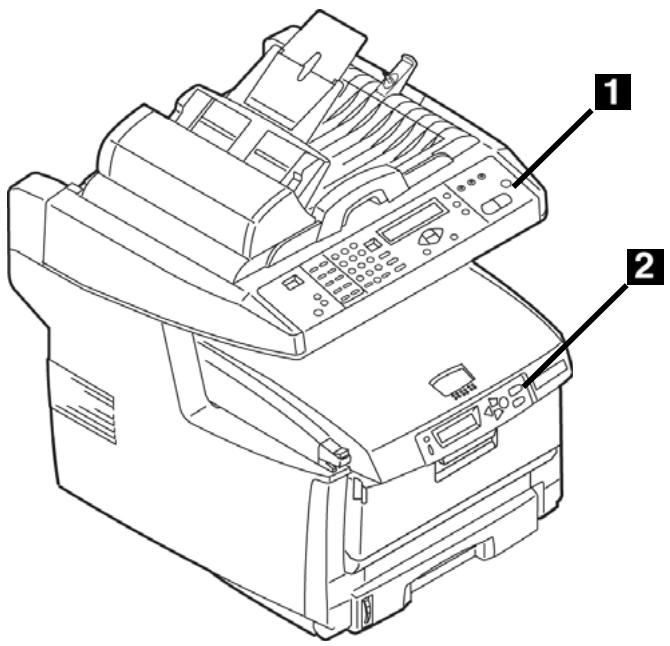 1

2