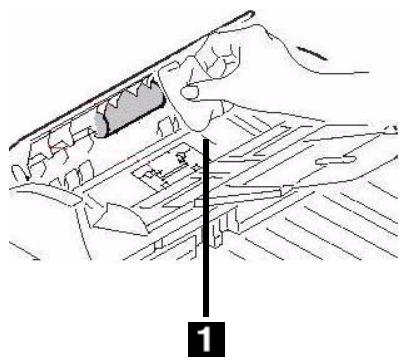 1