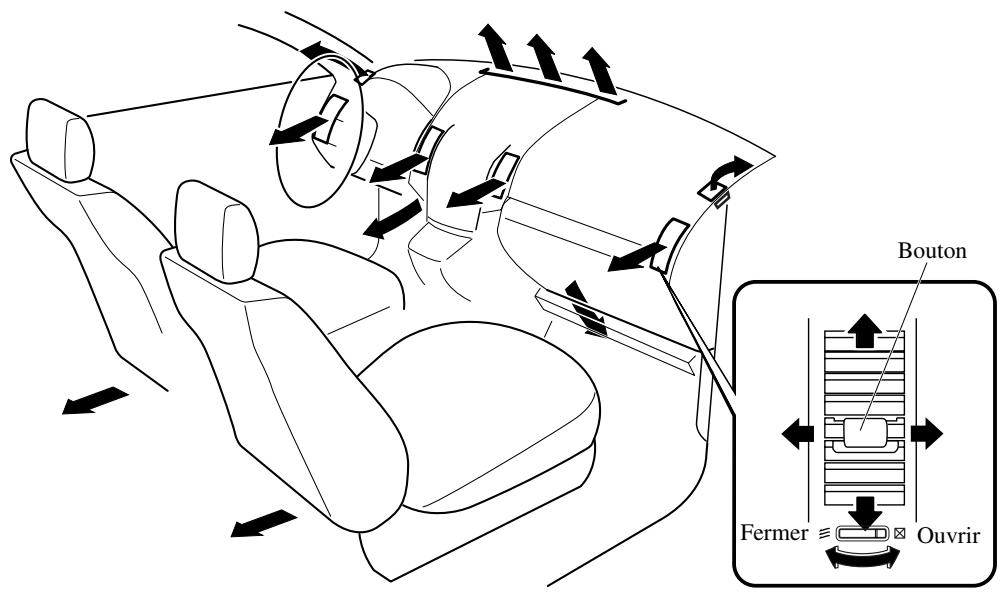 Bouton

Fermer

Ouvrir